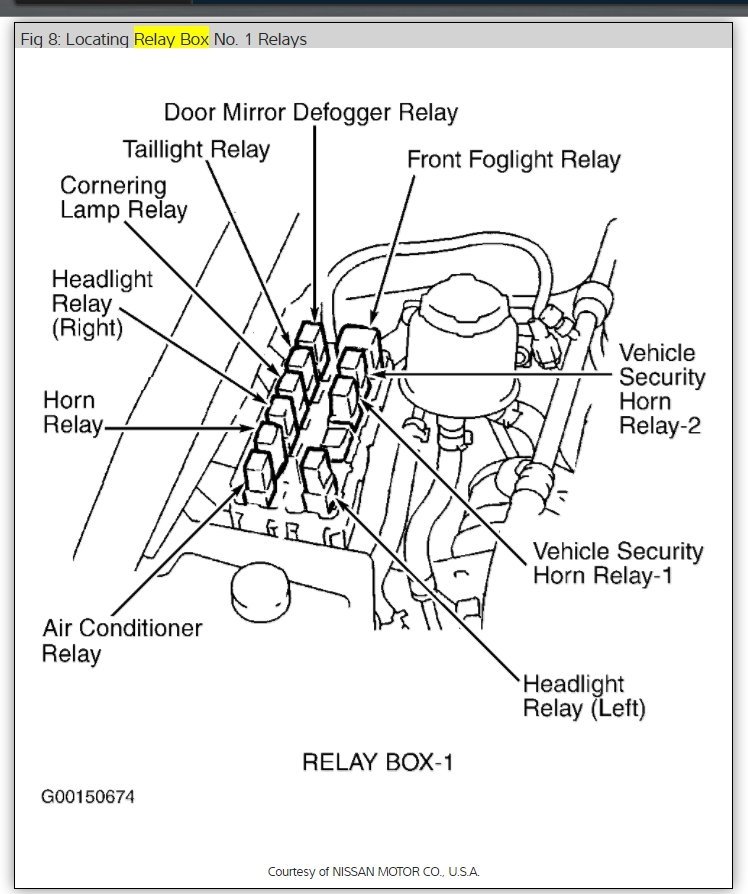 Fig 8: Locating Relay Box No. 1 Relays

Door Mirror Defogger Relay

Taillight Relay

Front Foglight Relay

Cornering Lamp Relay

Headlight Relay (Right)

Horn Relay

Vehicle Security Horn Relay-2

Vehicle Security Horn Relay-1

Air Conditioner Relay

Headlight Relay (Left)

RELAY BOX-1

G00150674

Courtesy of NISSAN MOTOR CO., U.S.A.