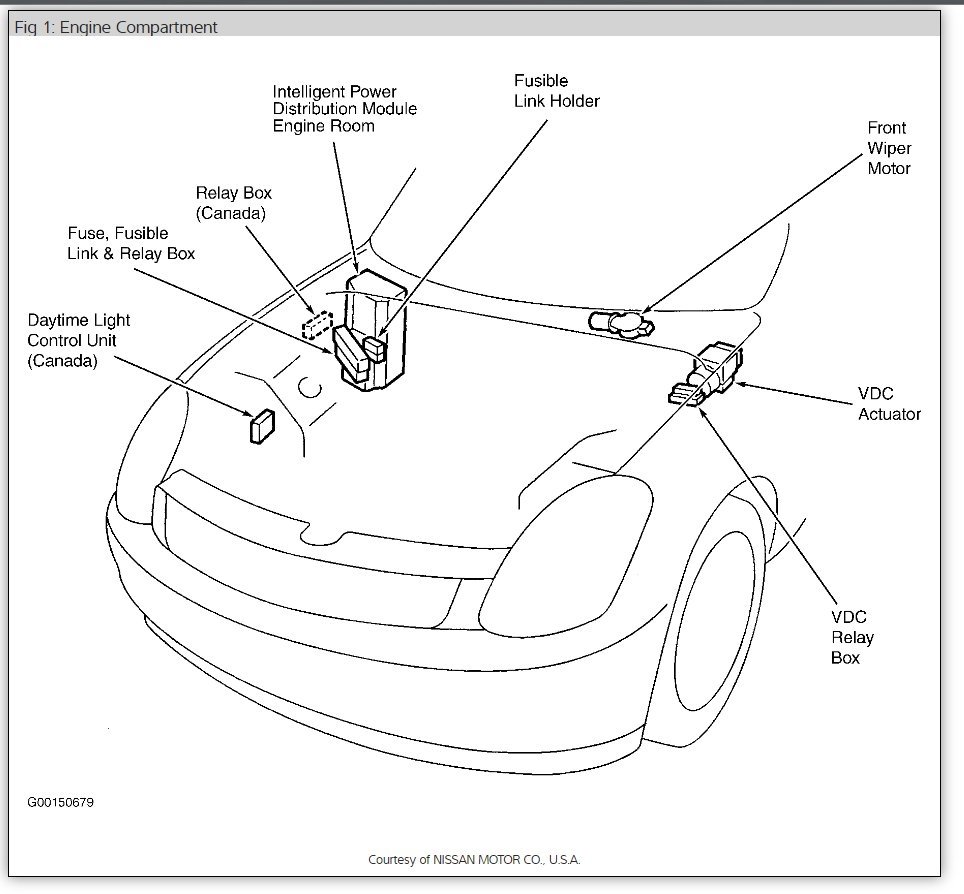 Fig 1: Engine Compartment

Intelligent Power Distribution Module Engine Room

Fusible Link Holder

Front Wiper Motor

Relay Box (Canada)

Fuse, Fusible Link & Relay Box

Daytime Light Control Unit (Canada)

VDC Actuator

VDC Relay Box

G00150679

Courtesy of NISSAN MOTOR CO., U.S.A.