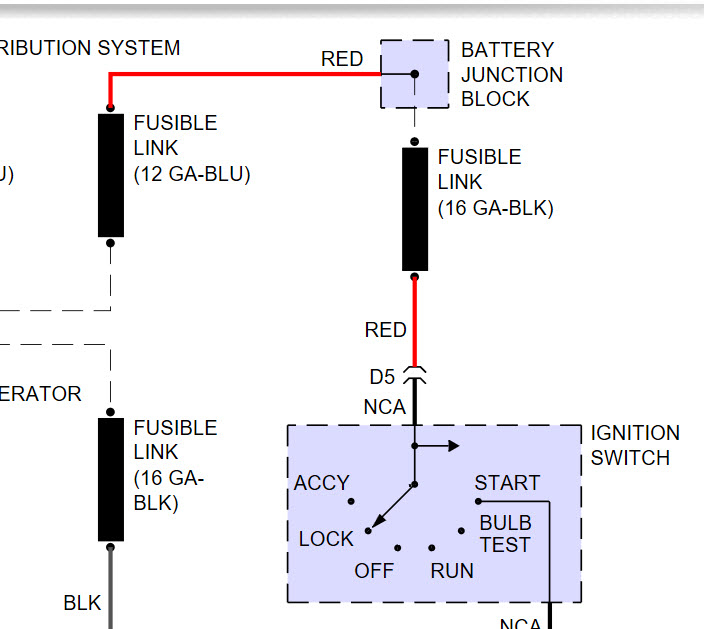 RIBUTION SYSTEM

RED

BATTERY JUNCTION BLOCK

FUSIBLE LINK (12 GA-BLU)

U)

FUSIBLE LINK (16 GA-BLK)

RED

D5

NCA

ERATOR

FUSIBLE LINK (16 GA-BLK)

IGNITION SWITCH

ACCY

START

LOCK

BULB TEST

OFF

RUN

BLK

NCA