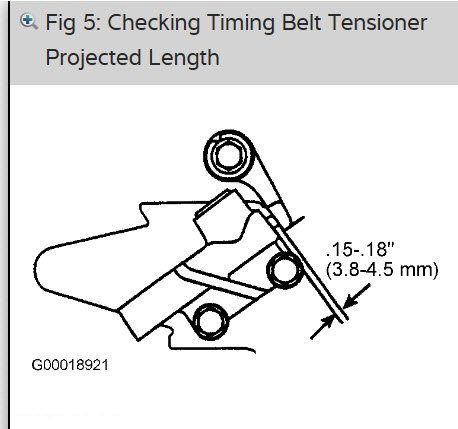 Fig 5: Checking Timing Belt Tensioner Projected Length

.15-.18"
(3.8-4.5 mm)

G00018921