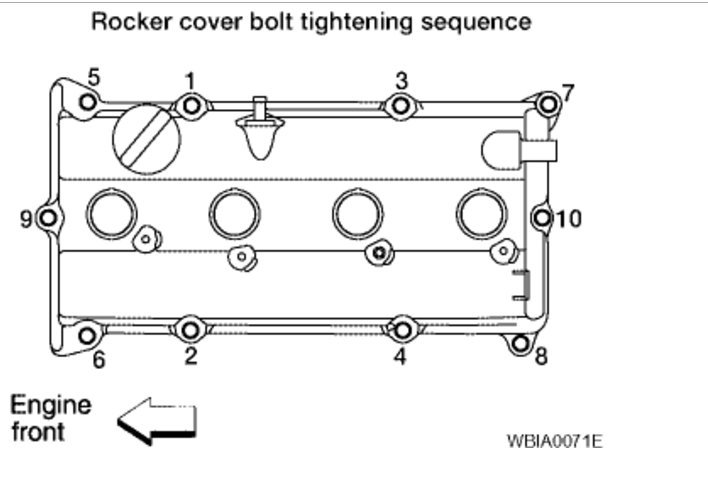 Rocker cover bolt tightening sequence

5
1
3
7
9
10
6
2
4
8

Engine front

WBIA0071E