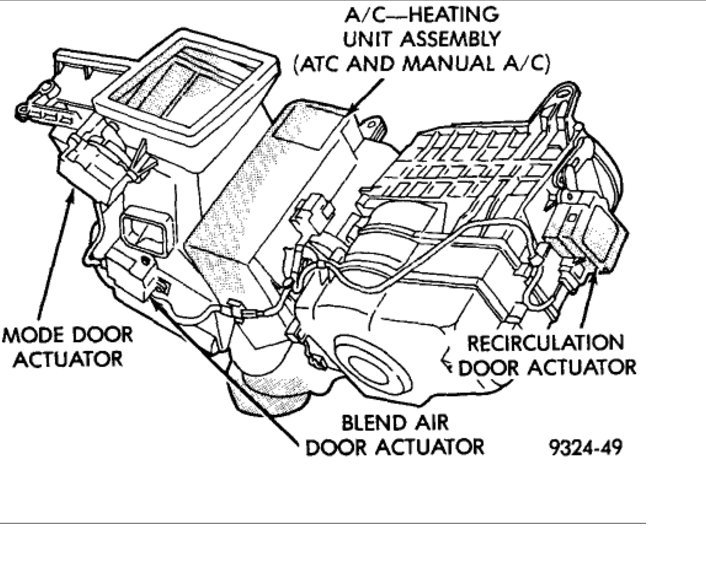 A/C—HEATING UNIT ASSEMBLY (ATC AND MANUAL A/C)

MODE DOOR ACTUATOR

RECIRCULATION DOOR ACTUATOR

BLEND AIR DOOR ACTUATOR

9324-49