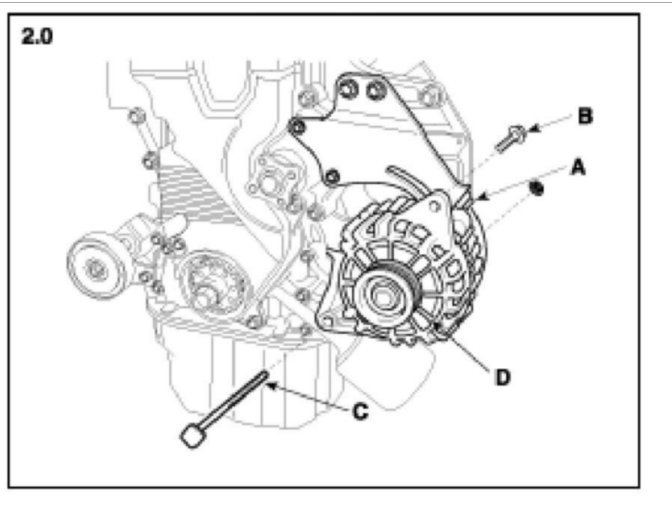 2.0

B

A

D

C