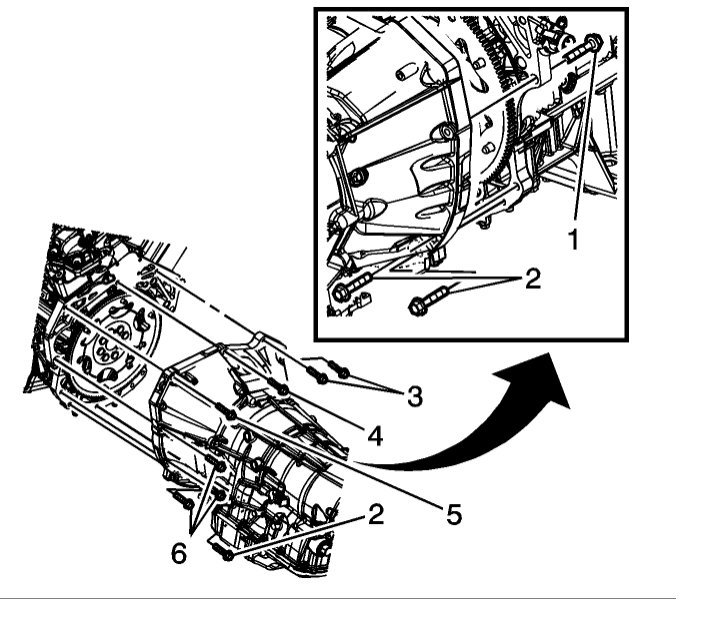 1
2
3
4
5
2
6