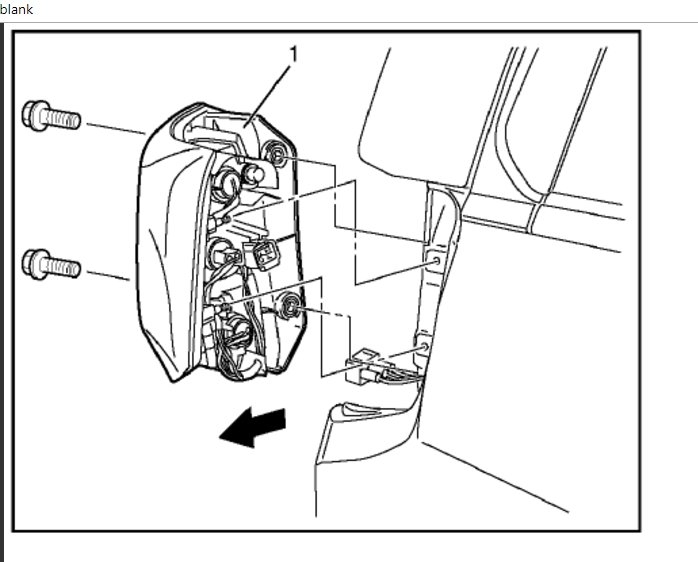 blank

1