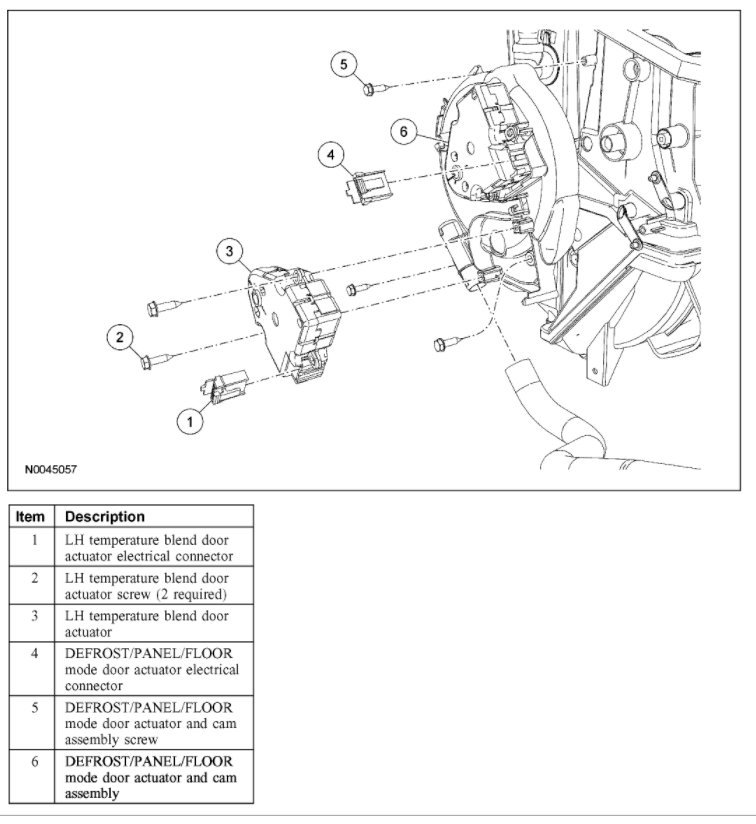 5

6

4

3

2

1

N0045057

| Item | Description |
|---|---|
| 1 | LH temperature blend door actuator electrical connector |
| 2 | LH temperature blend door actuator screw (2 required) |
| 3 | LH temperature blend door actuator |
| 4 | DEFROST/PANEL/FLOOR mode door actuator electrical connector |
| 5 | DEFROST/PANEL/FLOOR mode door actuator and cam assembly screw |
| 6 | DEFROST/PANEL/FLOOR mode door actuator and cam assembly |