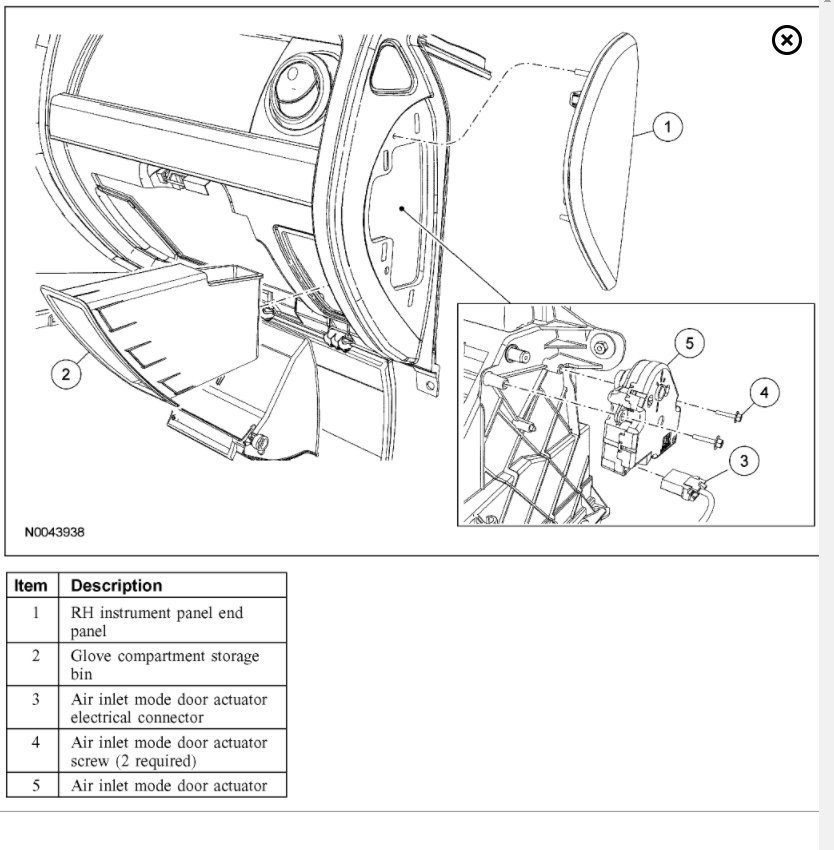 1

2

5

4

3

N0043938

| Item | Description |
|---|---|
| 1 | RH instrument panel end panel |
| 2 | Glove compartment storage bin |
| 3 | Air inlet mode door actuator electrical connector |
| 4 | Air inlet mode door actuator screw (2 required) |
| 5 | Air inlet mode door actuator |