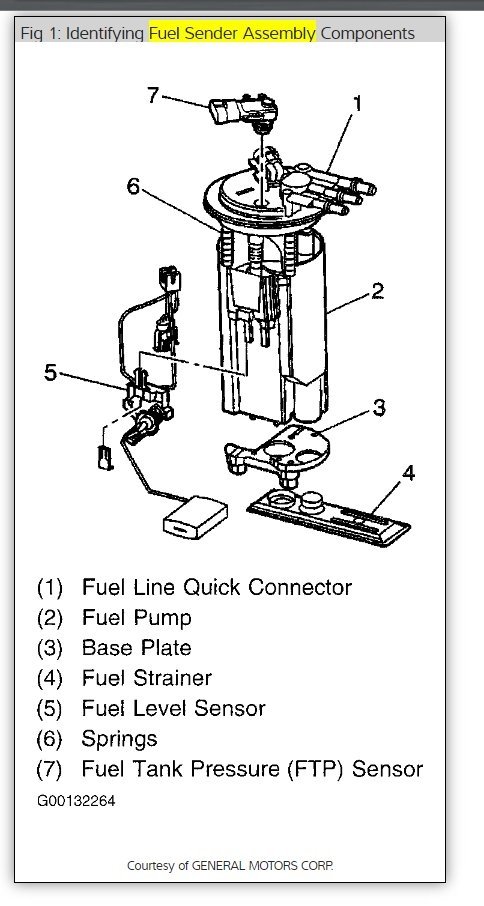 Fig 1: Identifying Fuel Sender Assembly Components

7
1
6
2
5
3
4

(1) Fuel Line Quick Connector
(2) Fuel Pump
(3) Base Plate
(4) Fuel Strainer
(5) Fuel Level Sensor
(6) Springs
(7) Fuel Tank Pressure (FTP) Sensor

G00132264

Courtesy of GENERAL MOTORS CORP.