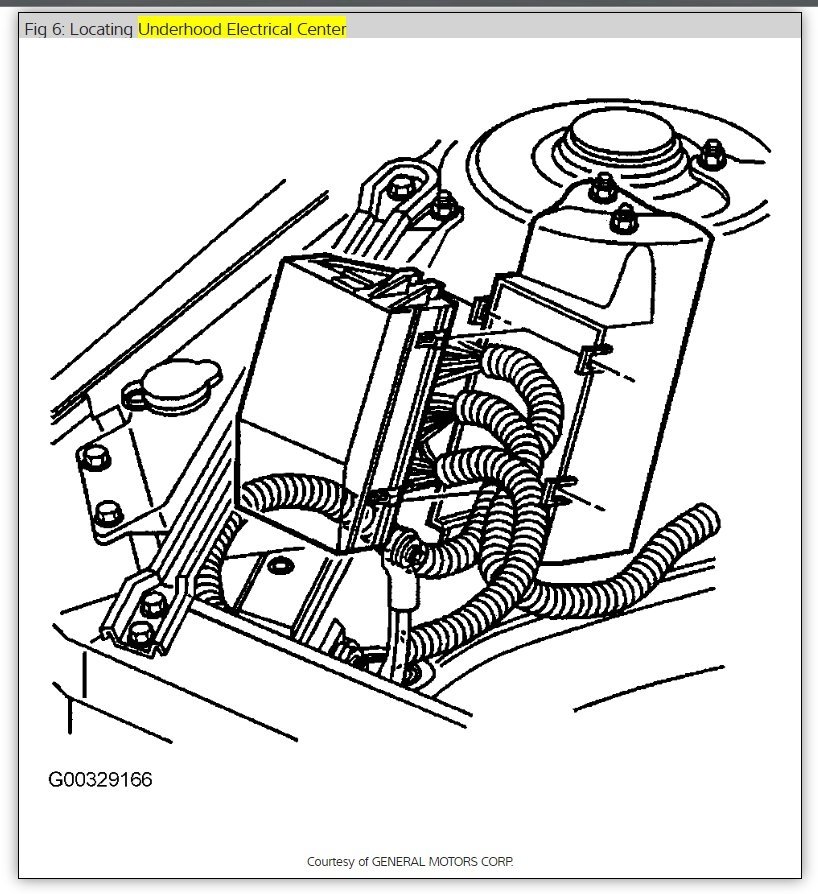 Fig 6: Locating Underhood Electrical Center

G00329166

Courtesy of GENERAL MOTORS CORP.