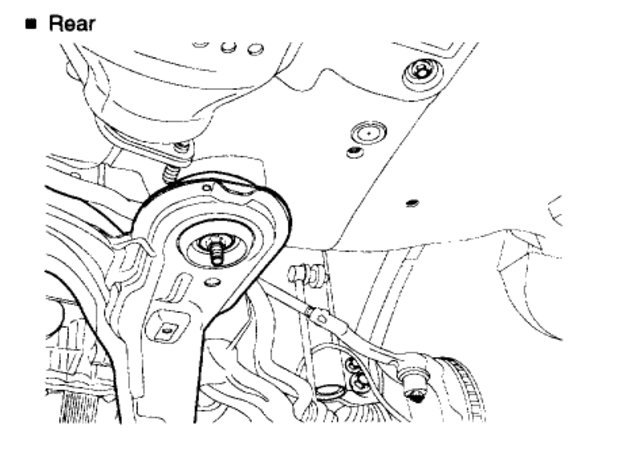 ■ Rear