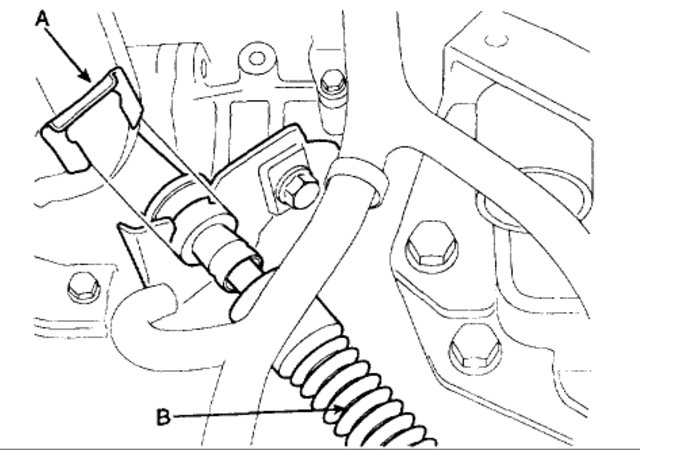 A
B