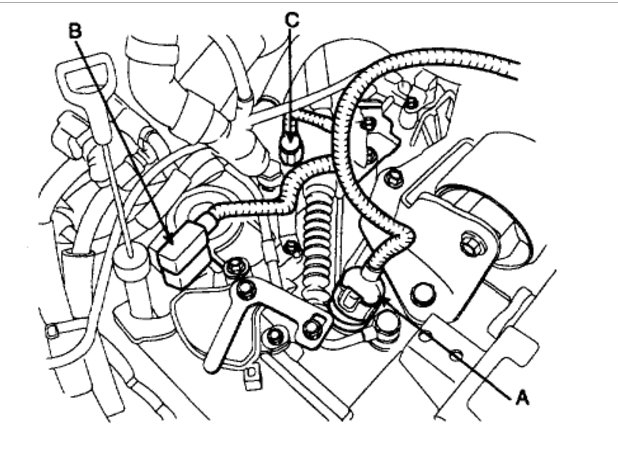 B
C
A