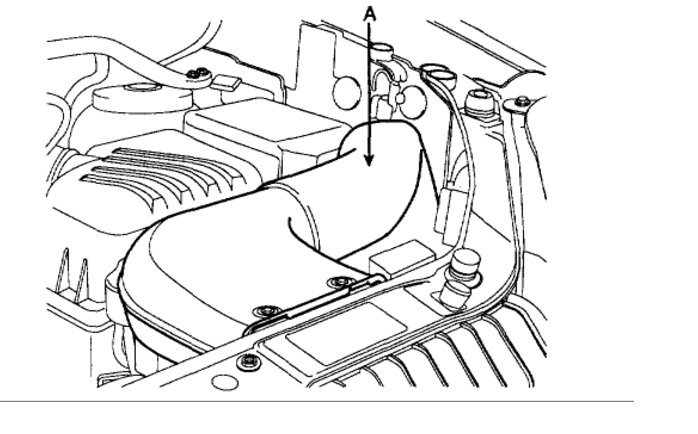 A