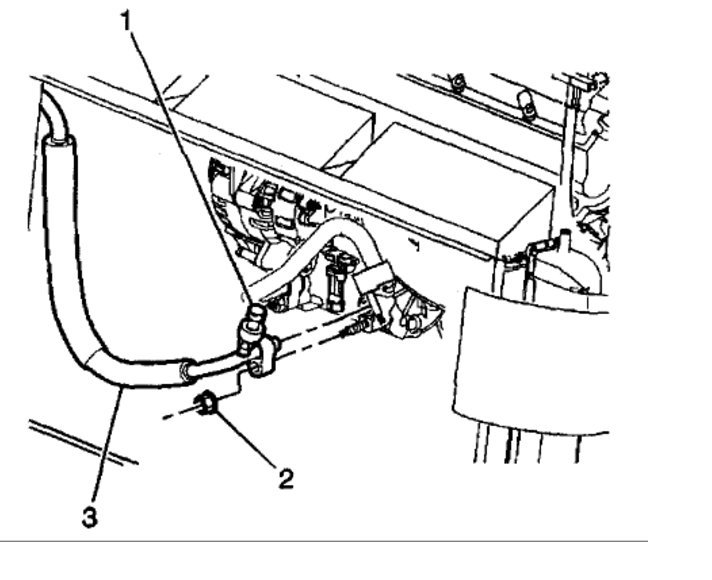 1
2
3