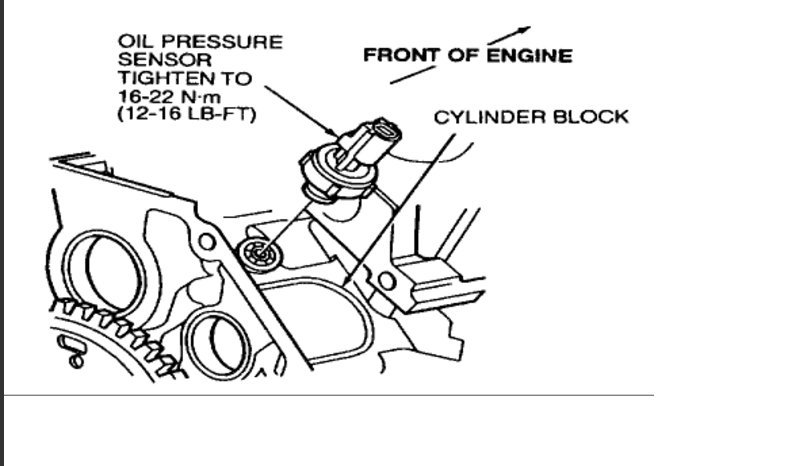 OIL PRESSURE SENSOR TIGHTEN TO 16-22 N·m (12-16 LB-FT)

FRONT OF ENGINE

CYLINDER BLOCK