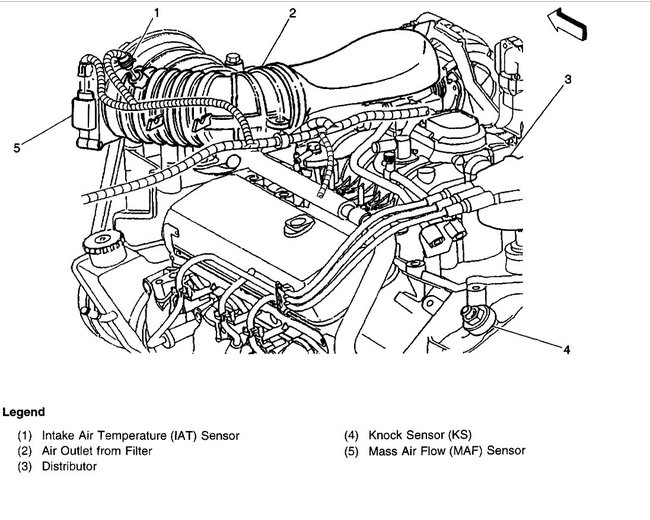 1

2

3

5

4

Legend

(1) Intake Air Temperature (IAT) Sensor
(2) Air Outlet from Filter
(3) Distributor

(4) Knock Sensor (KS)
(5) Mass Air Flow (MAF) Sensor