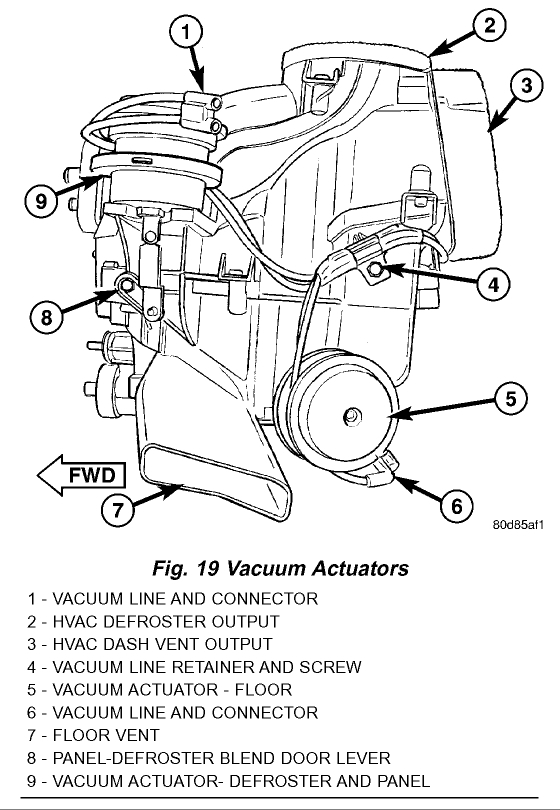 1
2
3
9
4
8
5
FWD
7
6
80d85af1

Fig. 19 Vacuum Actuators

1 - VACUUM LINE AND CONNECTOR
2 - HVAC DEFROSTER OUTPUT
3 - HVAC DASH VENT OUTPUT
4 - VACUUM LINE RETAINER AND SCREW
5 - VACUUM ACTUATOR - FLOOR
6 - VACUUM LINE AND CONNECTOR
7 - FLOOR VENT
8 - PANEL-DEFROSTER BLEND DOOR LEVER
9 - VACUUM ACTUATOR- DEFROSTER AND PANEL