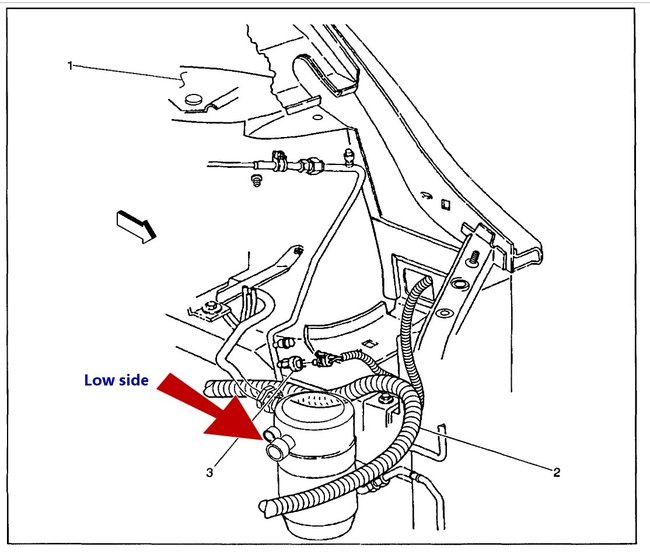 1

Low side

3

2