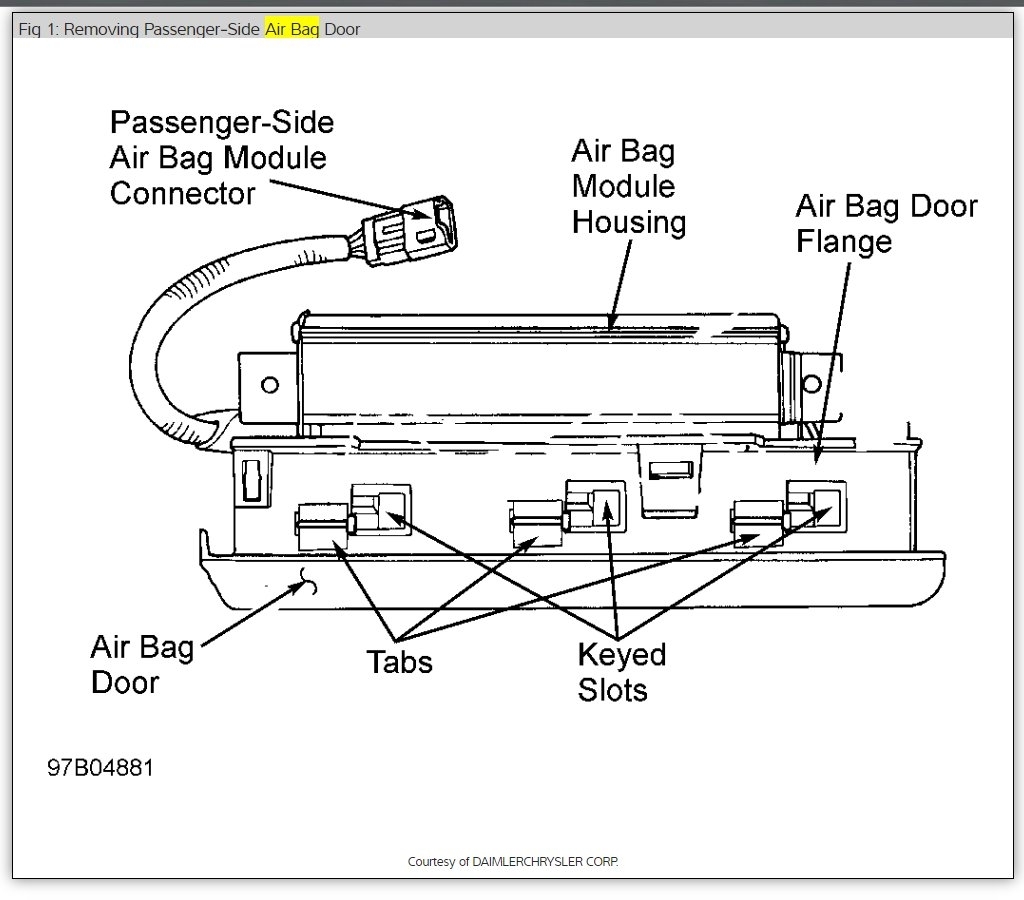 Fig 1: Removing Passenger-Side Air Bag Door

Passenger-Side Air Bag Module Connector

Air Bag Module Housing

Air Bag Door Flange

Air Bag Door

Tabs

Keyed Slots

97B04881

Courtesy of DAIMLERCHRYSLER CORP.