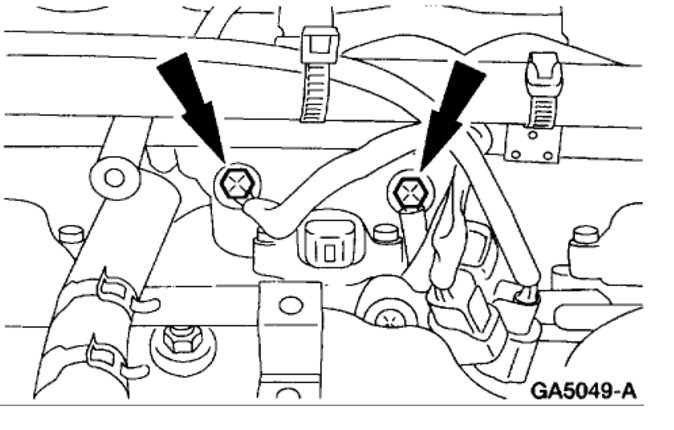 GA5049-A