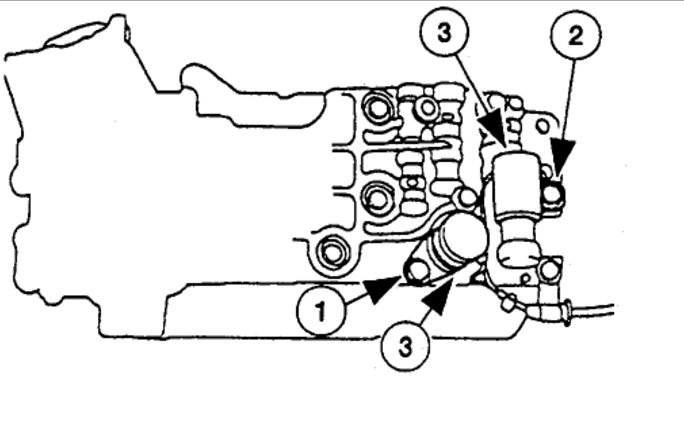 3
2
1
3