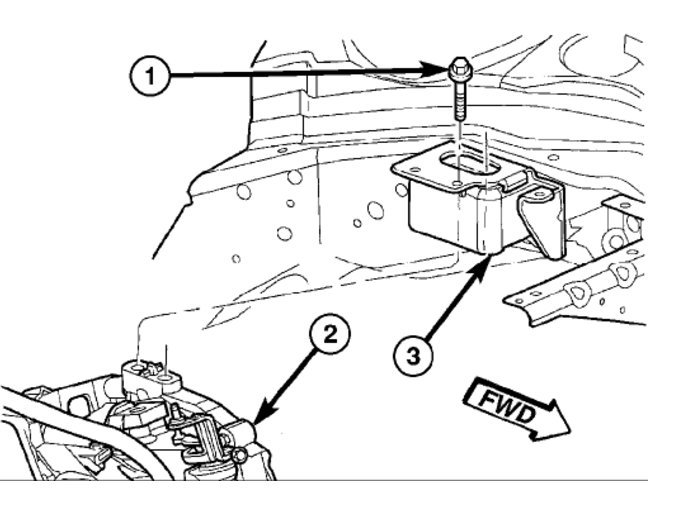 1

2

3

FWD