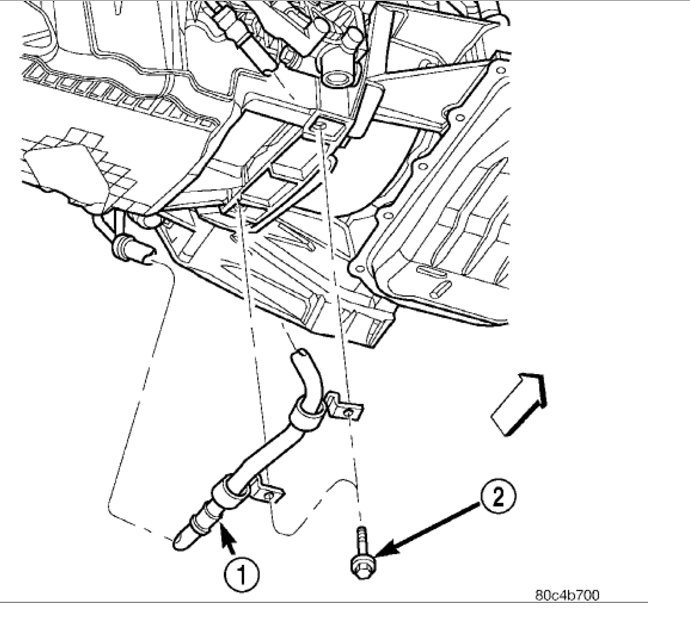 2

1

80c4b700