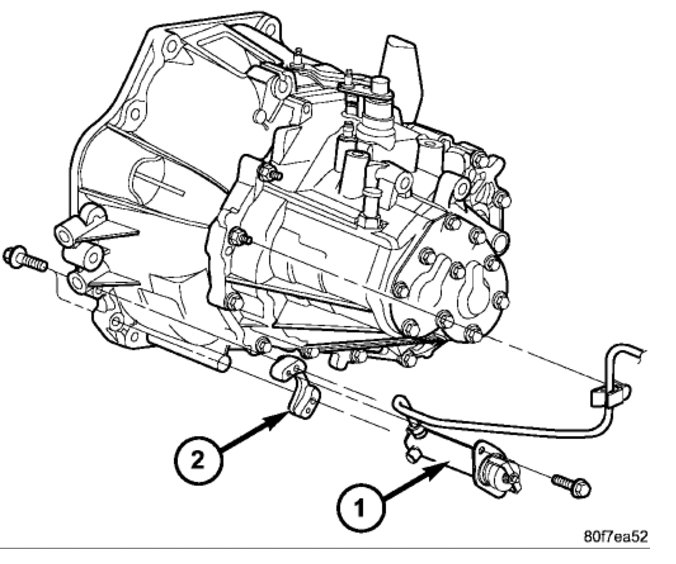 2

1

80f7ea52