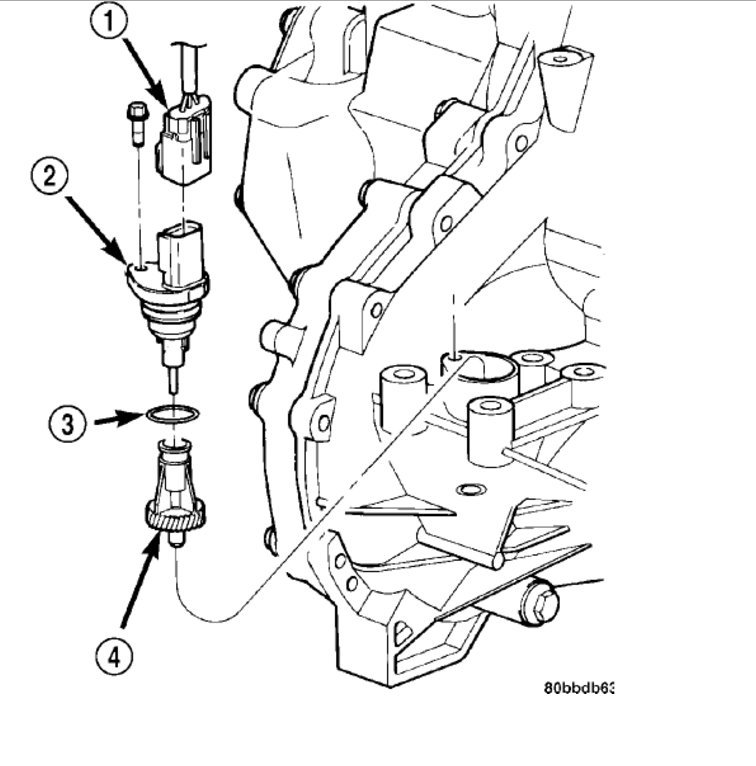 1
2
3
4
80bbdb63