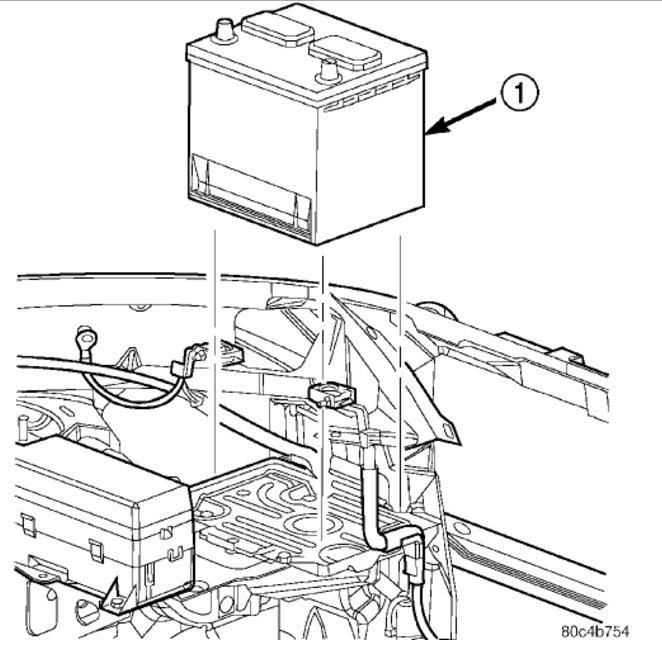 1

80c4b754