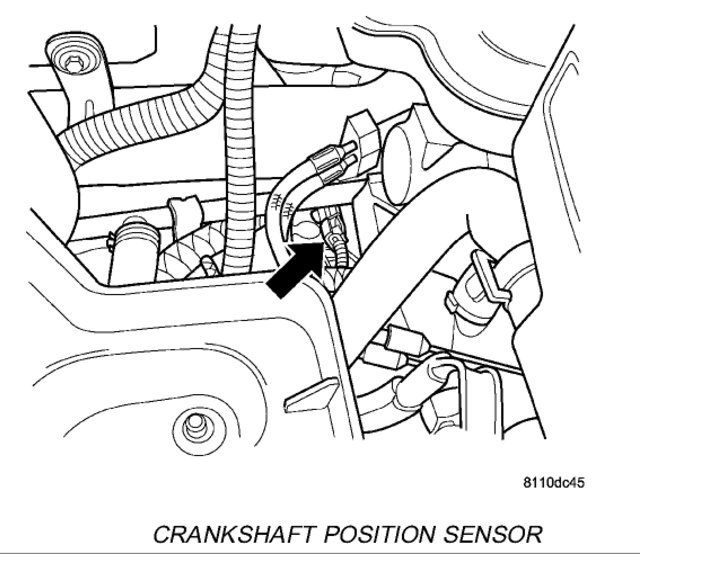 8110dc45

CRANKSHAFT POSITION SENSOR