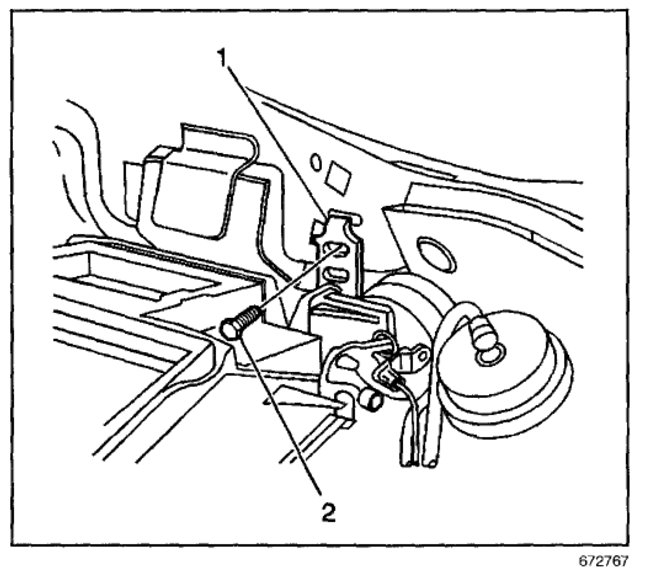 1

2

672767