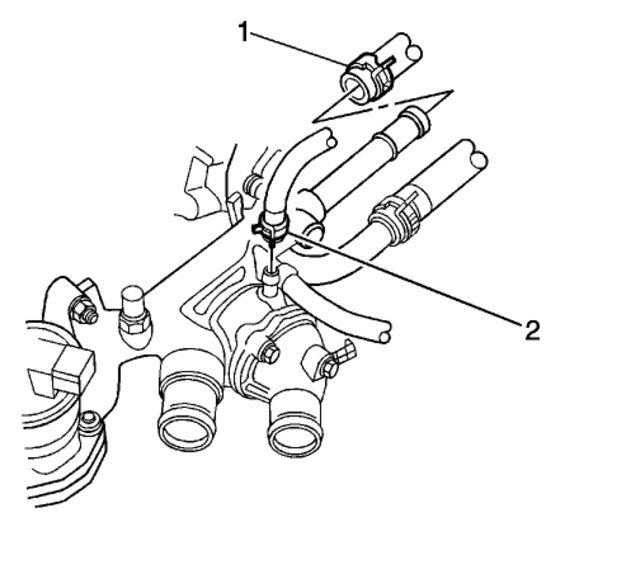 1

2