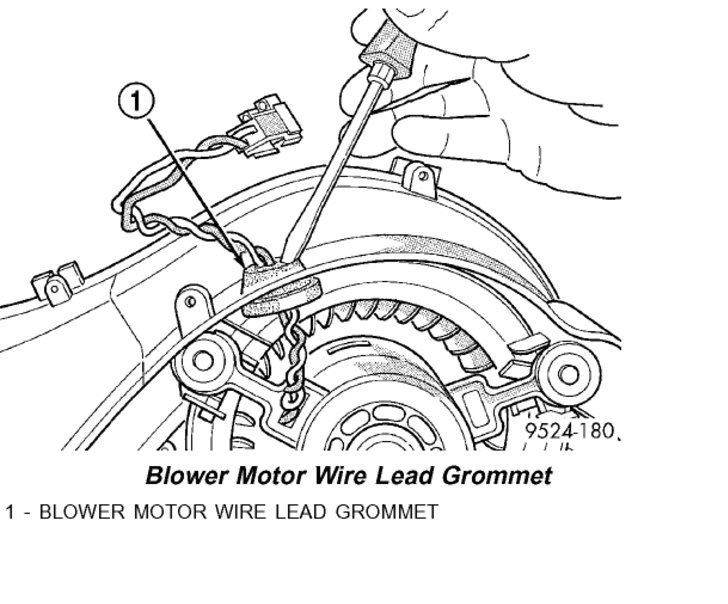 1

9524-180

Blower Motor Wire Lead Grommet

1 - BLOWER MOTOR WIRE LEAD GROMMET