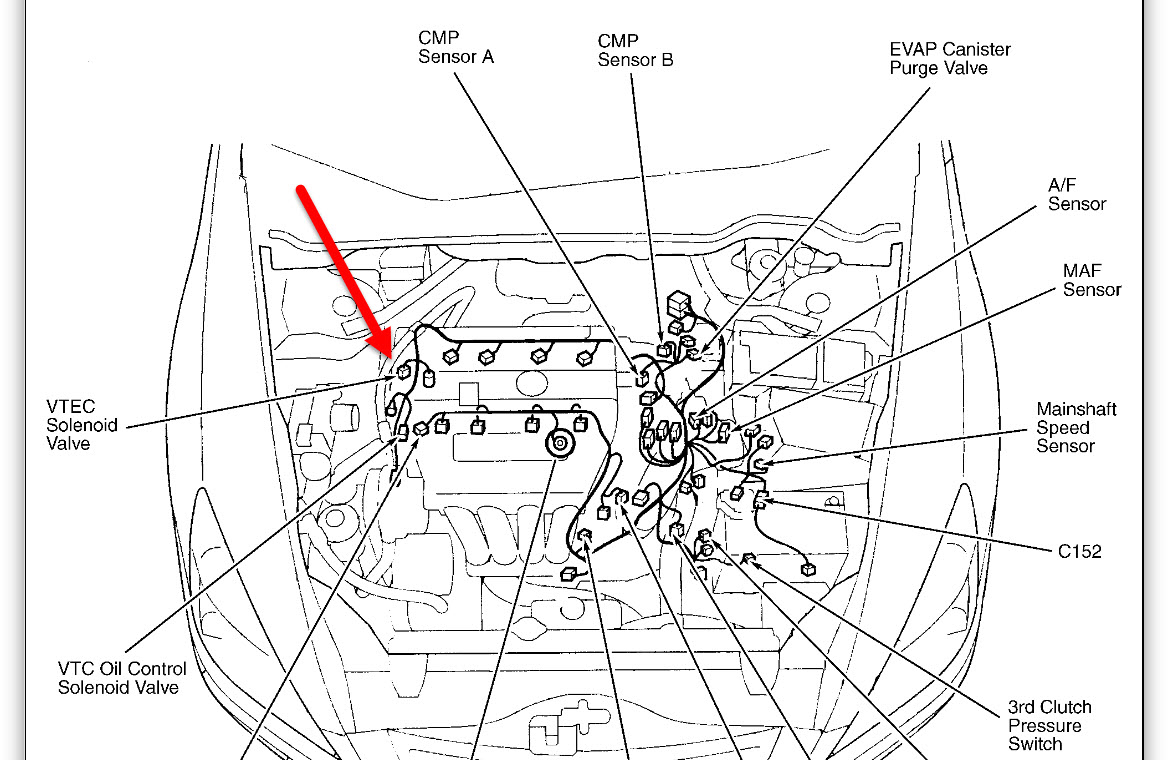 CMP Sensor A

CMP Sensor B

EVAP Canister Purge Valve

A/F Sensor

MAF Sensor

VTEC Solenoid Valve

Mainshaft Speed Sensor

C152

VTC Oil Control Solenoid Valve

3rd Clutch Pressure Switch