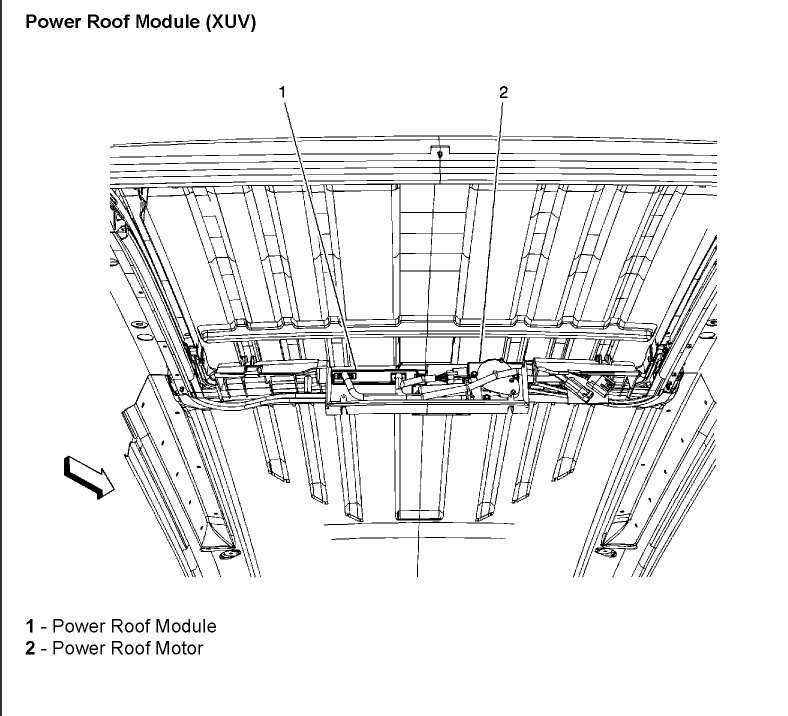 Power Roof Module (XUV)

1

2

1 - Power Roof Module
2 - Power Roof Motor