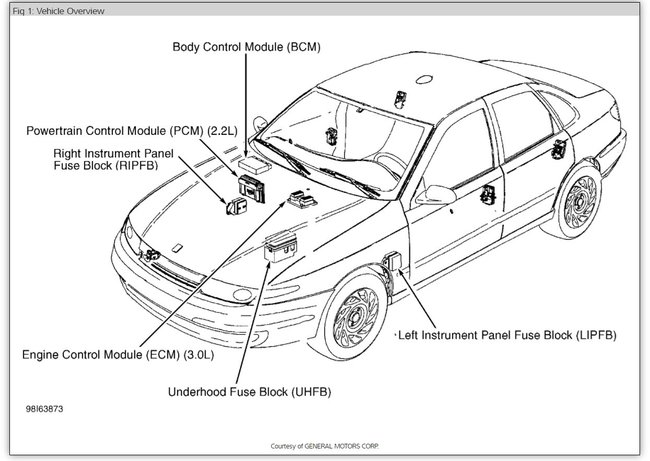 Fig 1: Vehicle Overview

Body Control Module (BCM)

Powertrain Control Module (PCM) (2.2L)

Right Instrument Panel Fuse Block (RIPFB)

Left Instrument Panel Fuse Block (LIPFB)

Engine Control Module (ECM) (3.0L)

Underhood Fuse Block (UHFB)

98I63873

Courtesy of GENERAL MOTORS CORP.