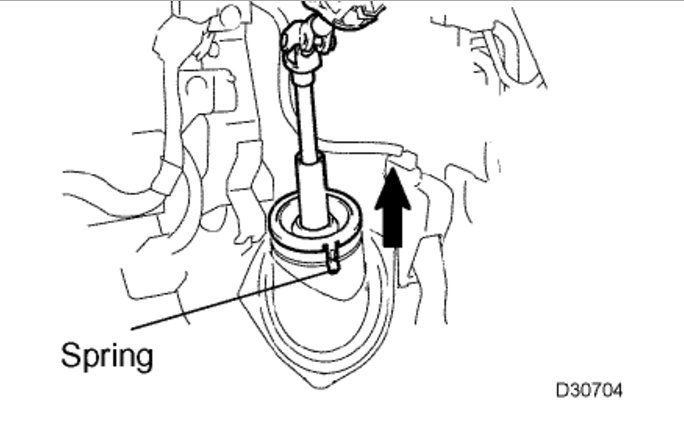 Spring

D30704