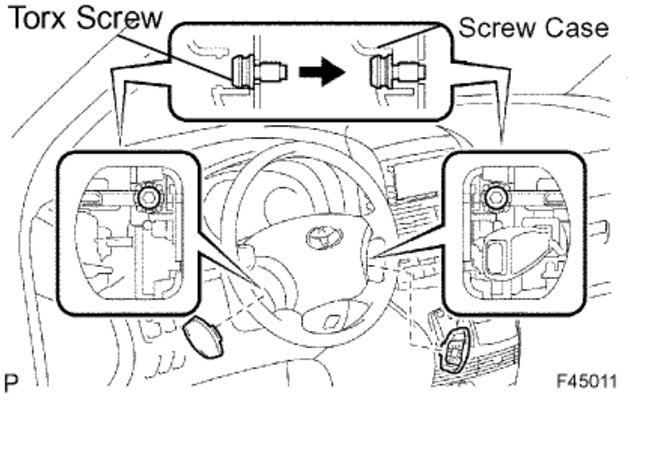 Torx Screw
Screw Case
P
F45011