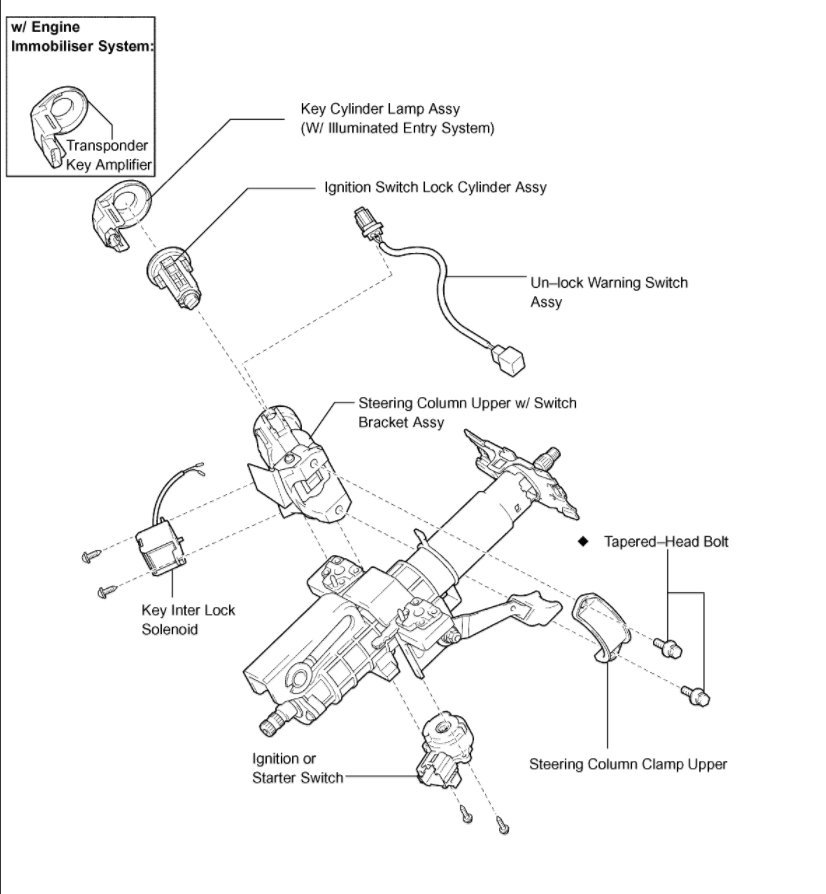 w/ Engine Immobiliser System:

Transponder Key Amplifier

Key Cylinder Lamp Assy
(W/ Illuminated Entry System)

Ignition Switch Lock Cylinder Assy

Un–lock Warning Switch Assy

Steering Column Upper w/ Switch Bracket Assy

◆ Tapered–Head Bolt

Key Inter Lock Solenoid

Ignition or Starter Switch

Steering Column Clamp Upper