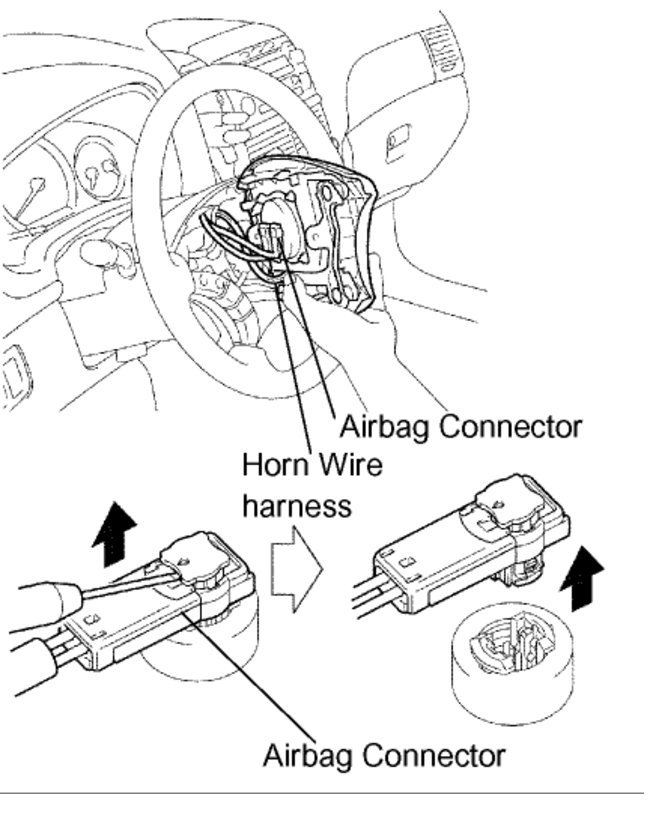 Airbag Connector
Horn Wire harness
Airbag Connector