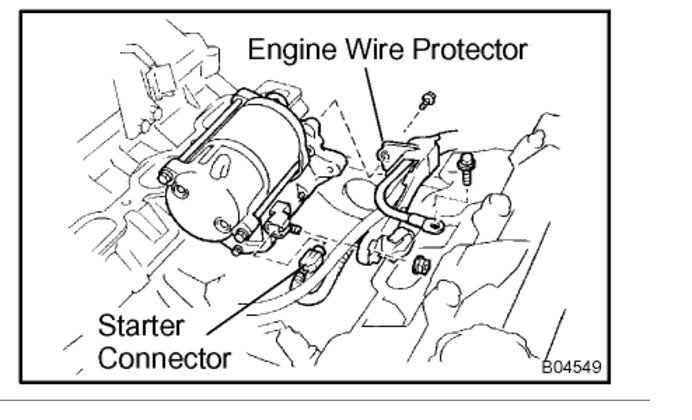 Engine Wire Protector

Starter Connector

B04549