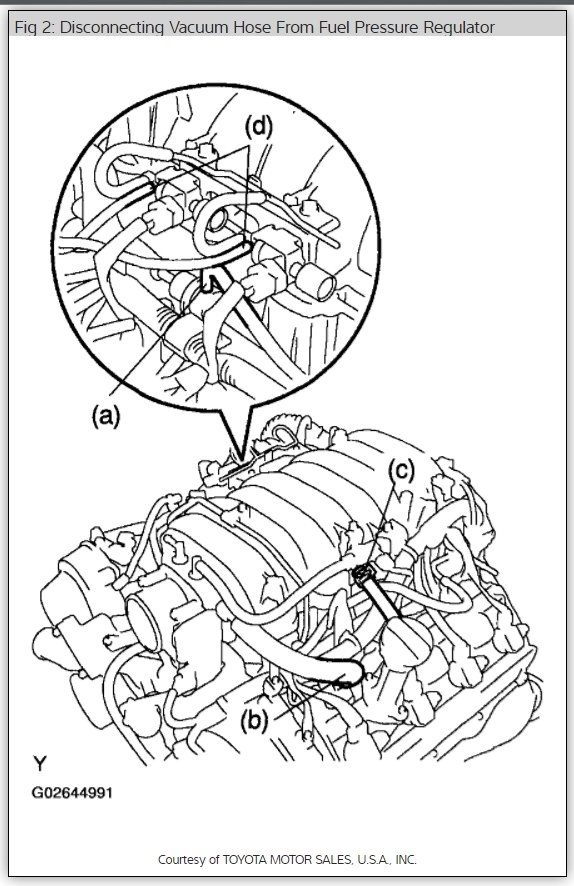 Fig 2: Disconnecting Vacuum Hose From Fuel Pressure Regulator

(d)

(a)

(c)

(b)

Y
G02644991

Courtesy of TOYOTA MOTOR SALES, U.S.A., INC.