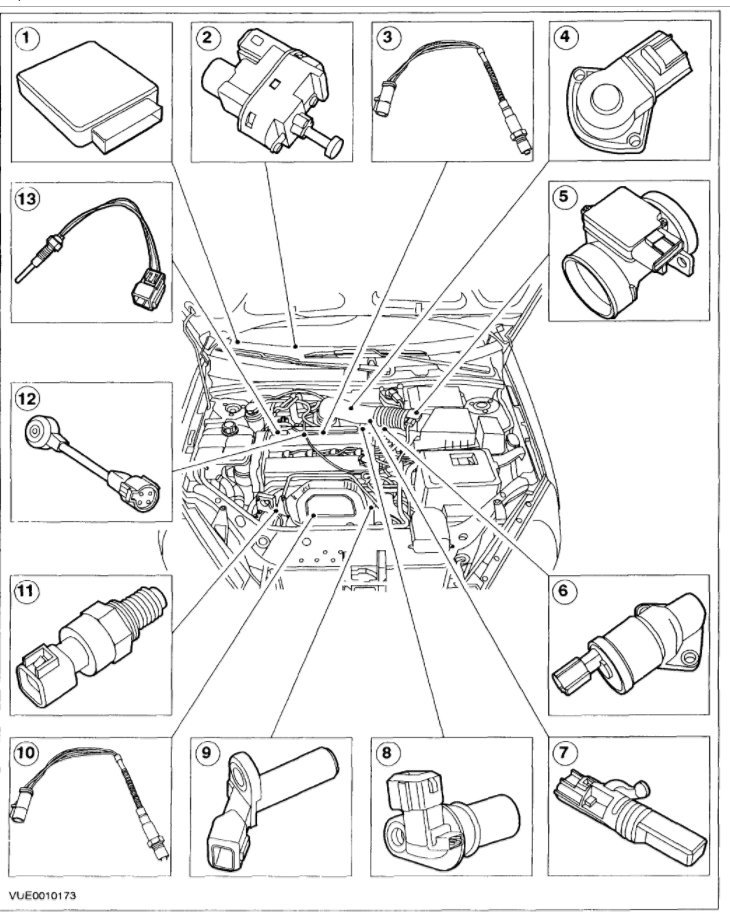 1
2
3
4
13
5
12
11
6
10
9
8
7
VUE0010173