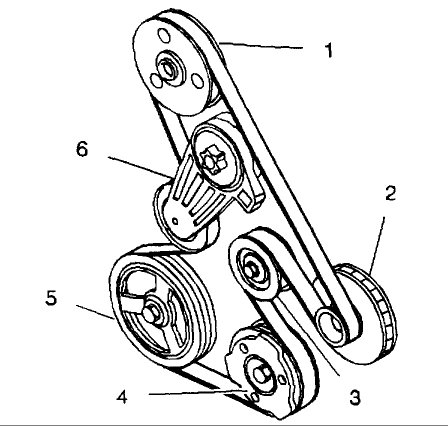 1
6
2
5
4
3