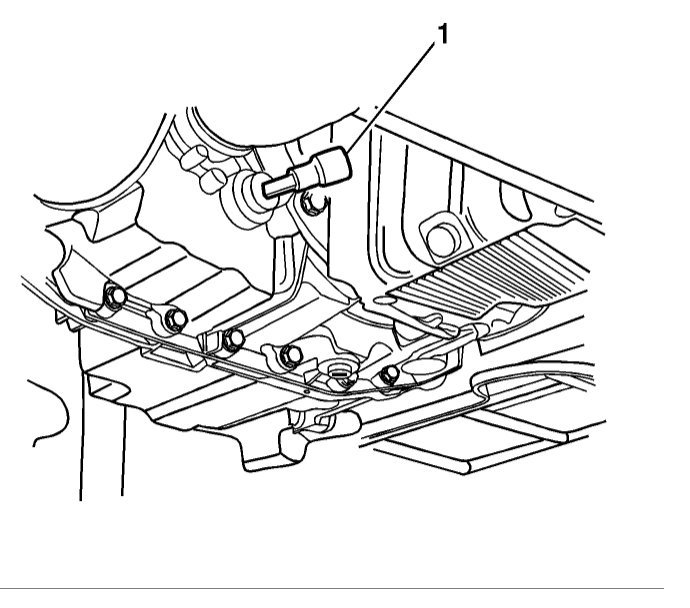 1