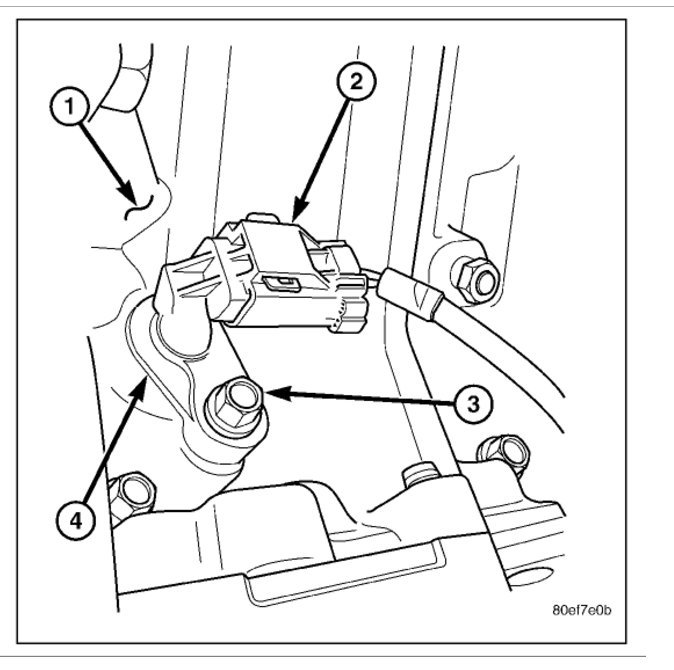 1
2
3
4
80ef7e0b