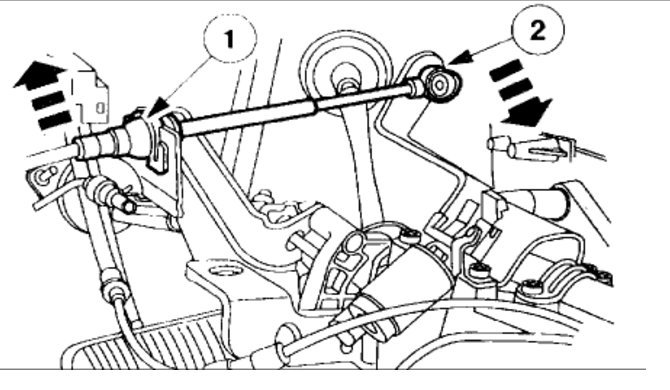 1
2