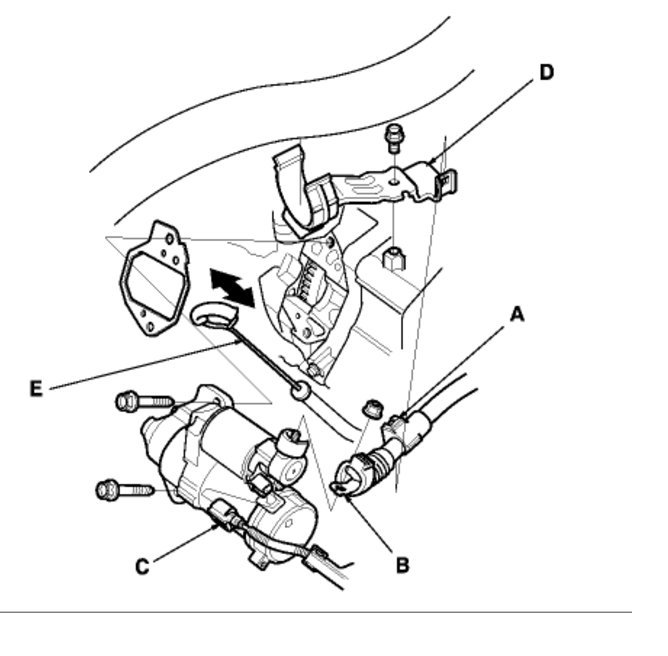 D
A
E
C
B