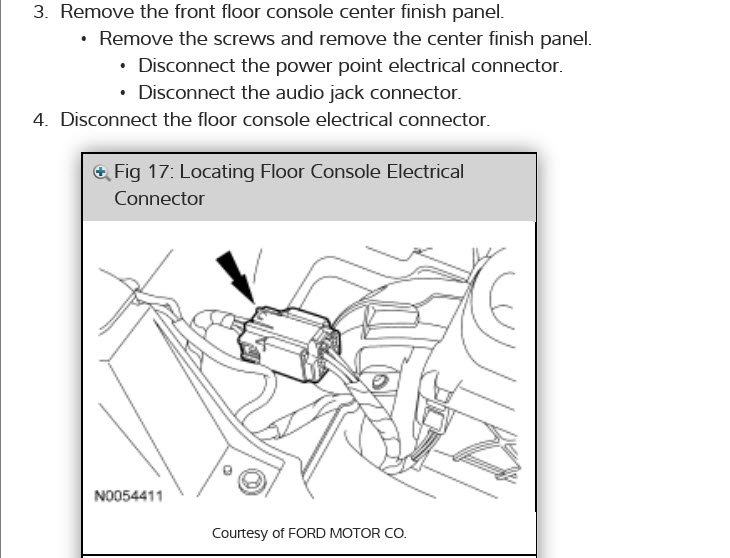 3. Remove the front floor console center finish panel.

• Remove the screws and remove the center finish panel.

• Disconnect the power point electrical connector.

• Disconnect the audio jack connector.

4. Disconnect the floor console electrical connector.

Fig 17: Locating Floor Console Electrical Connector

N0054411

Courtesy of FORD MOTOR CO.